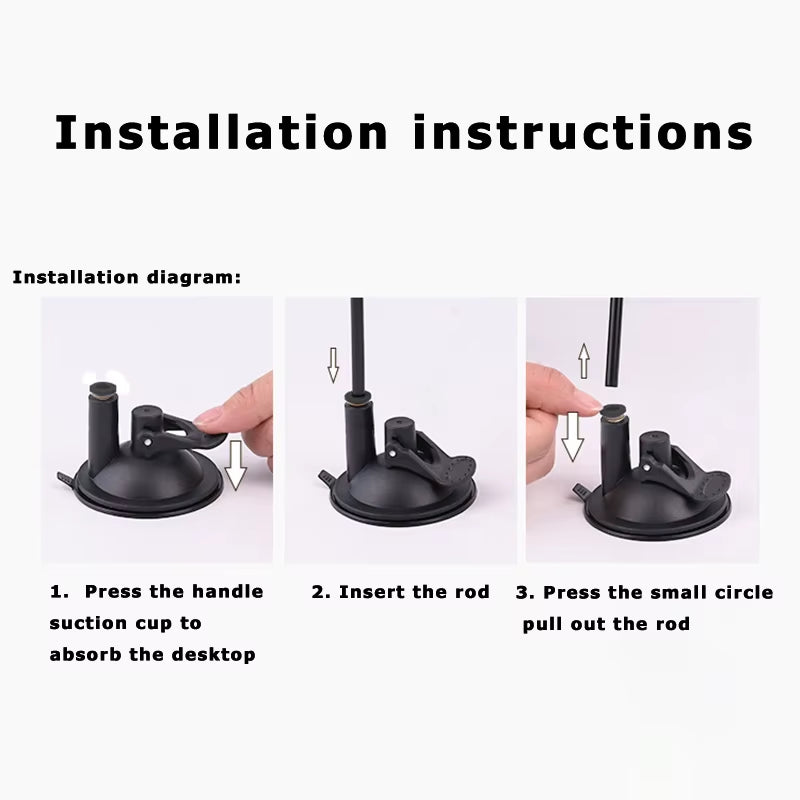 Installation instructions

Installation diagram:

1. Press the handle suction cup to absorb the desktop

2. Insert the rod

3. Press the small circle pull out the rod